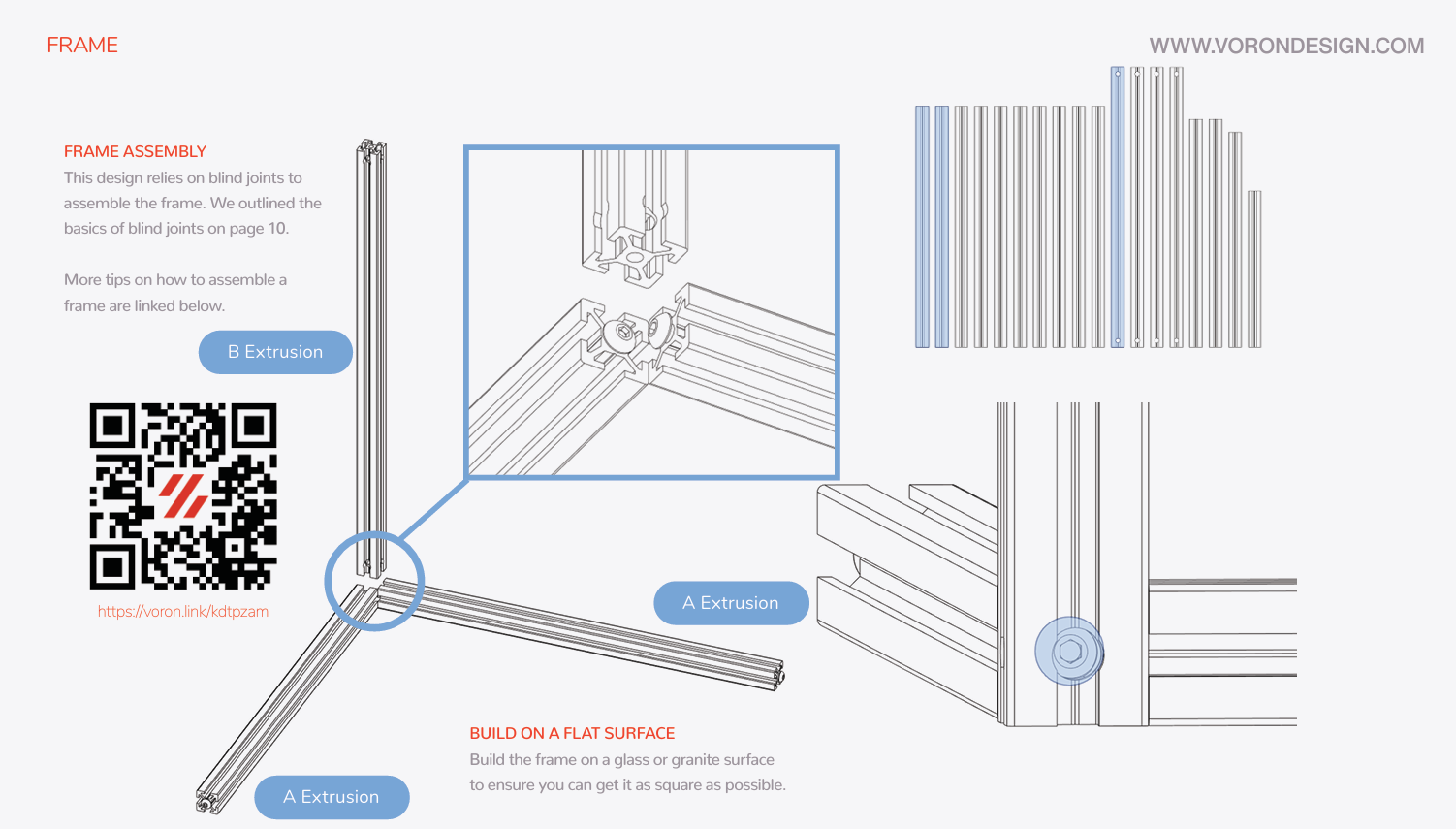 FRAME

WWW.VORONDESIGN.COM

FRAME ASSEMBLY
This design relies on blind joints to assemble the frame. We outlined the basics of blind joints on page 10.

More tips on how to assemble a frame are linked below.

B Extrusion

https://voron.link/kdtpzam

A Extrusion

A Extrusion

BUILD ON A FLAT SURFACE
Build the frame on a glass or granite surface to ensure you can get it as square as possible.