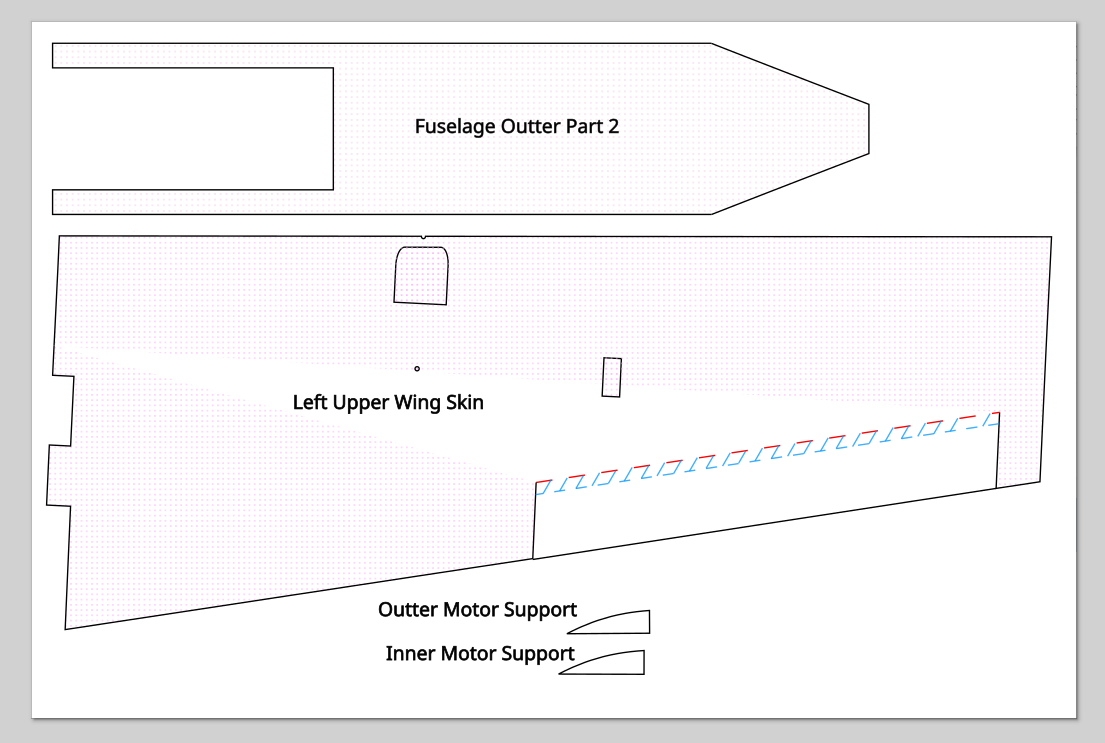 Fuselage Outter Part 2

Left Upper Wing Skin

Outter Motor Support

Inner Motor Support