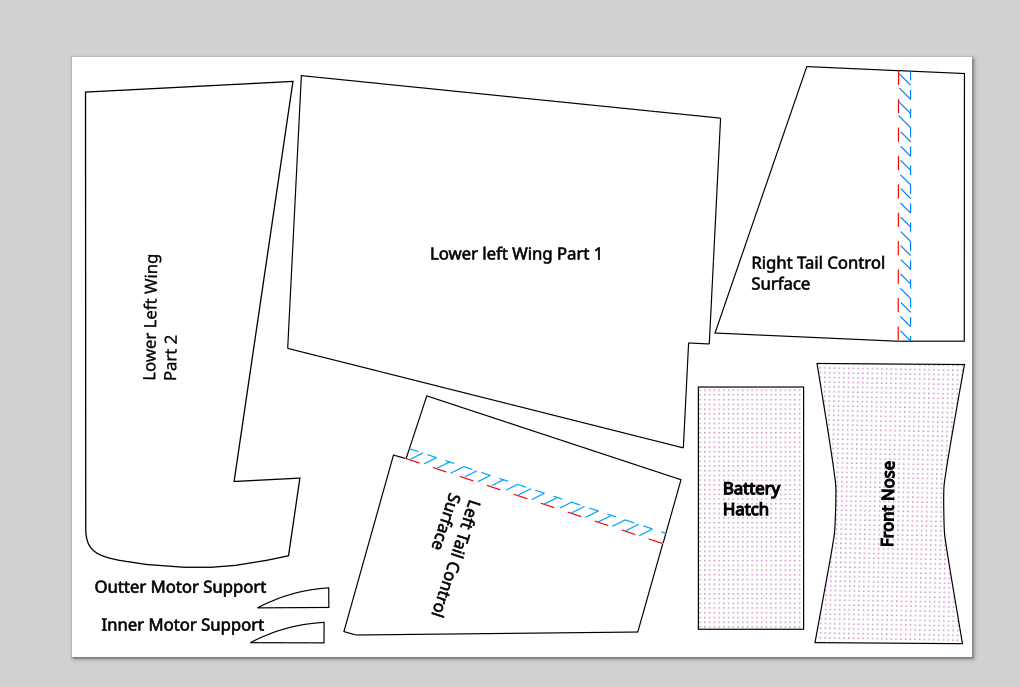 Lower Left Wing Part 2

Lower left Wing Part 1

Right Tail Control Surface

Left Tail Control Surface

Battery Hatch

Front Nose

Outter Motor Support

Inner Motor Support